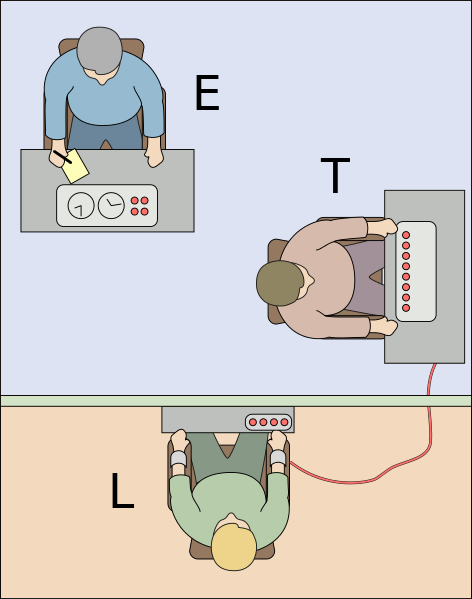 E

T

L