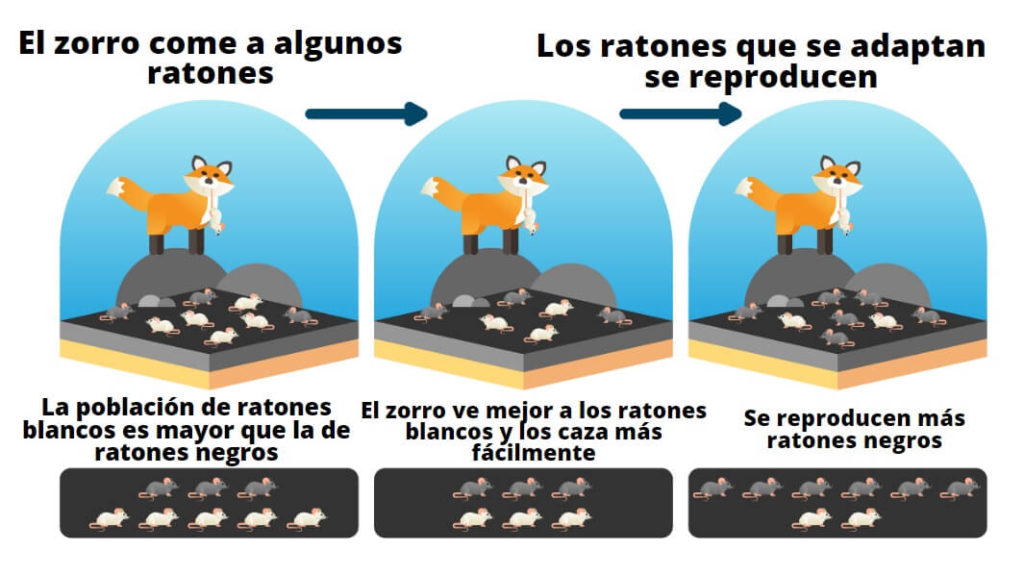 El zorro come a algunos ratones

Los ratones que se adaptan se reproducen

La población de ratones blancos es mayor que la de ratones negros

El zorro ve mejor a los ratones blancos y los caza más fácilmente

Se reproducen más ratones negros