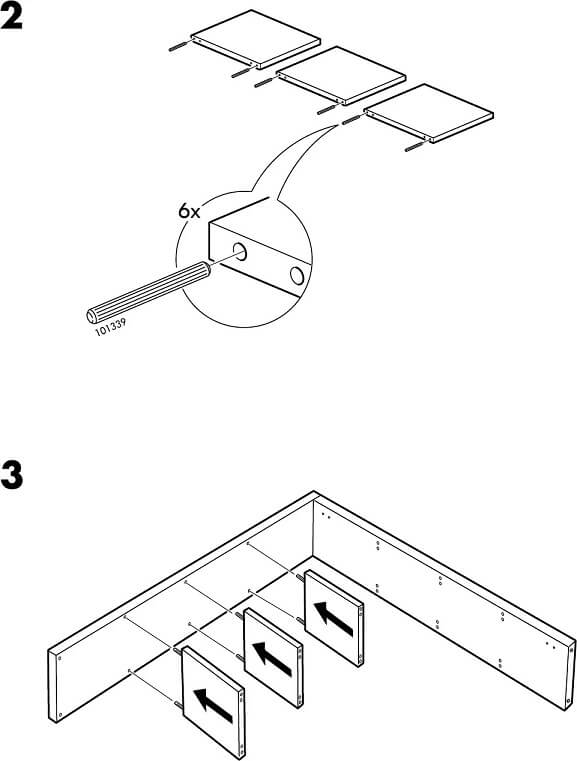 2

6x

101339

3