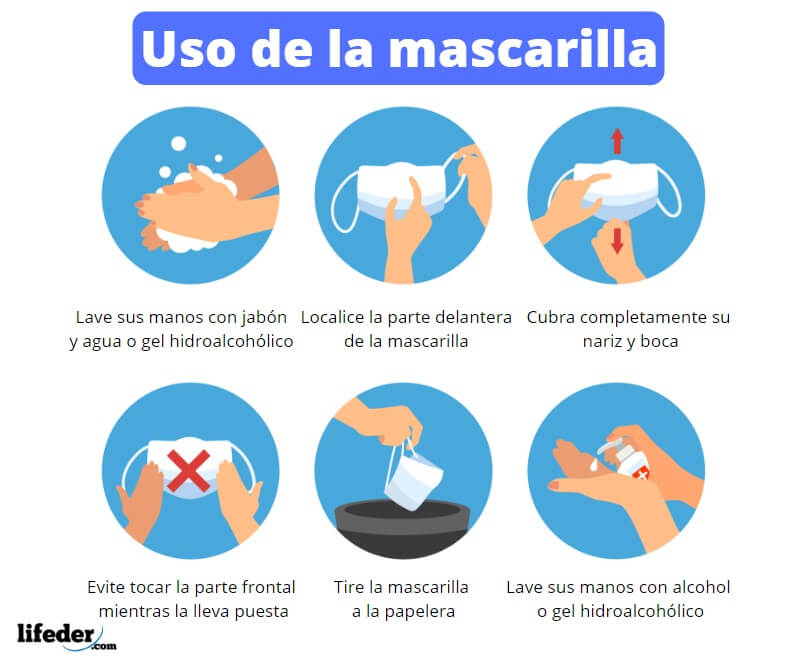 Uso de la mascarilla

Lave sus manos con jabón y agua o gel hidroalcohólico

Localice la parte delantera de la mascarilla

Cubra completamente su nariz y boca

Evite tocar la parte frontal mientras la lleva puesta

Tire la mascarilla a la papelera

Lave sus manos con alcohol o gel hidroalcohólico

lifeder.com