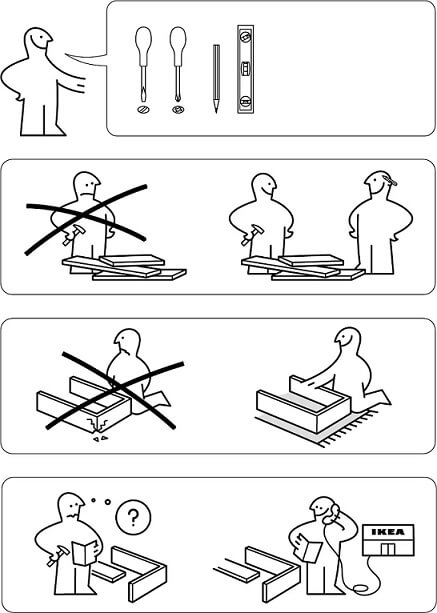 ?

IKEA