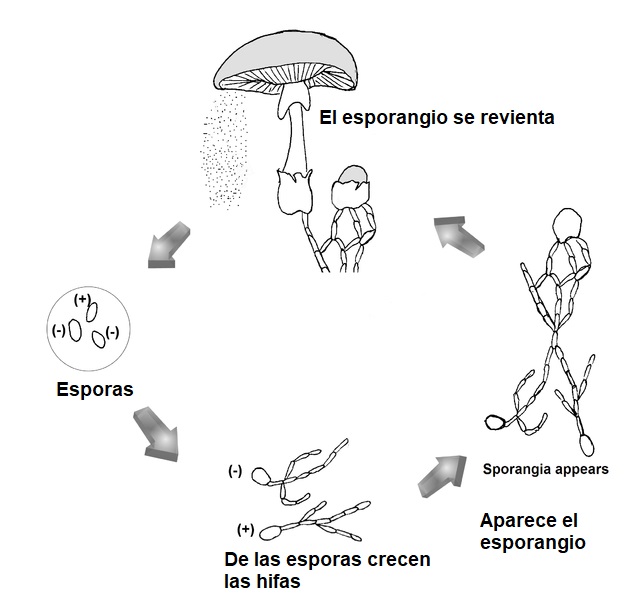 El esporangio se revienta

(+)
(-)
(-)

Esporas

(-)
(+)

De las esporas crecen las hifas

Sporangia appears

Aparece el esporangio