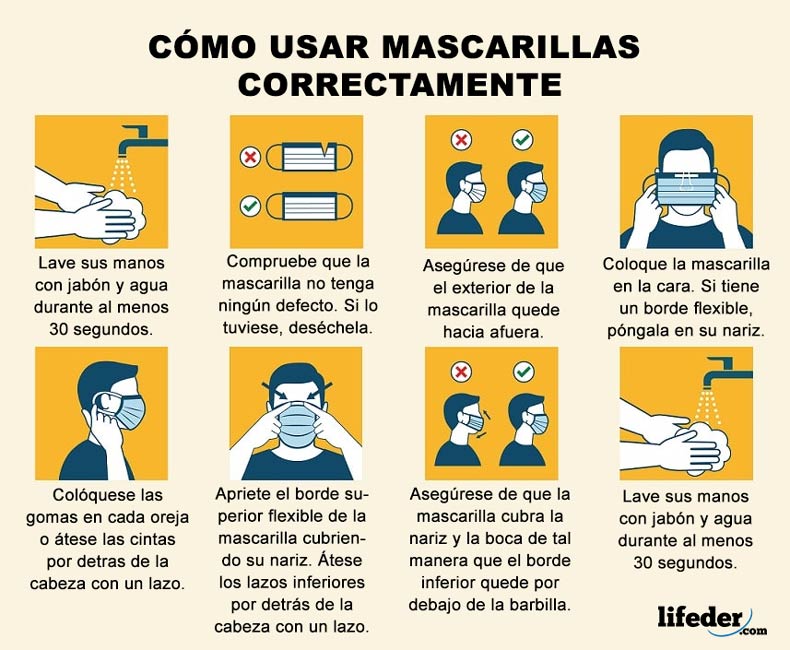 CÓMO USAR MASCARILLAS CORRECTAMENTE

Lave sus manos con jabón y agua durante al menos 30 segundos.

Compruebe que la mascarilla no tenga ningún defecto. Si lo tuviese, deséchela.

Asegúrese de que el exterior de la mascarilla quede hacia afuera.

Coloque la mascarilla en la cara. Si tiene un borde flexible, póngala en su nariz.

Colóquese las gomas en cada oreja o átese las cintas por detras de la cabeza con un lazo.

Apriete el borde superior flexible de la mascarilla cubriendo su nariz. Átese los lazos inferiores por detrás de la cabeza con un lazo.

Asegúrese de que la mascarilla cubra la nariz y la boca de tal manera que el borde inferior quede por debajo de la barbilla.

Lave sus manos con jabón y agua durante al menos 30 segundos.

lifeder.com